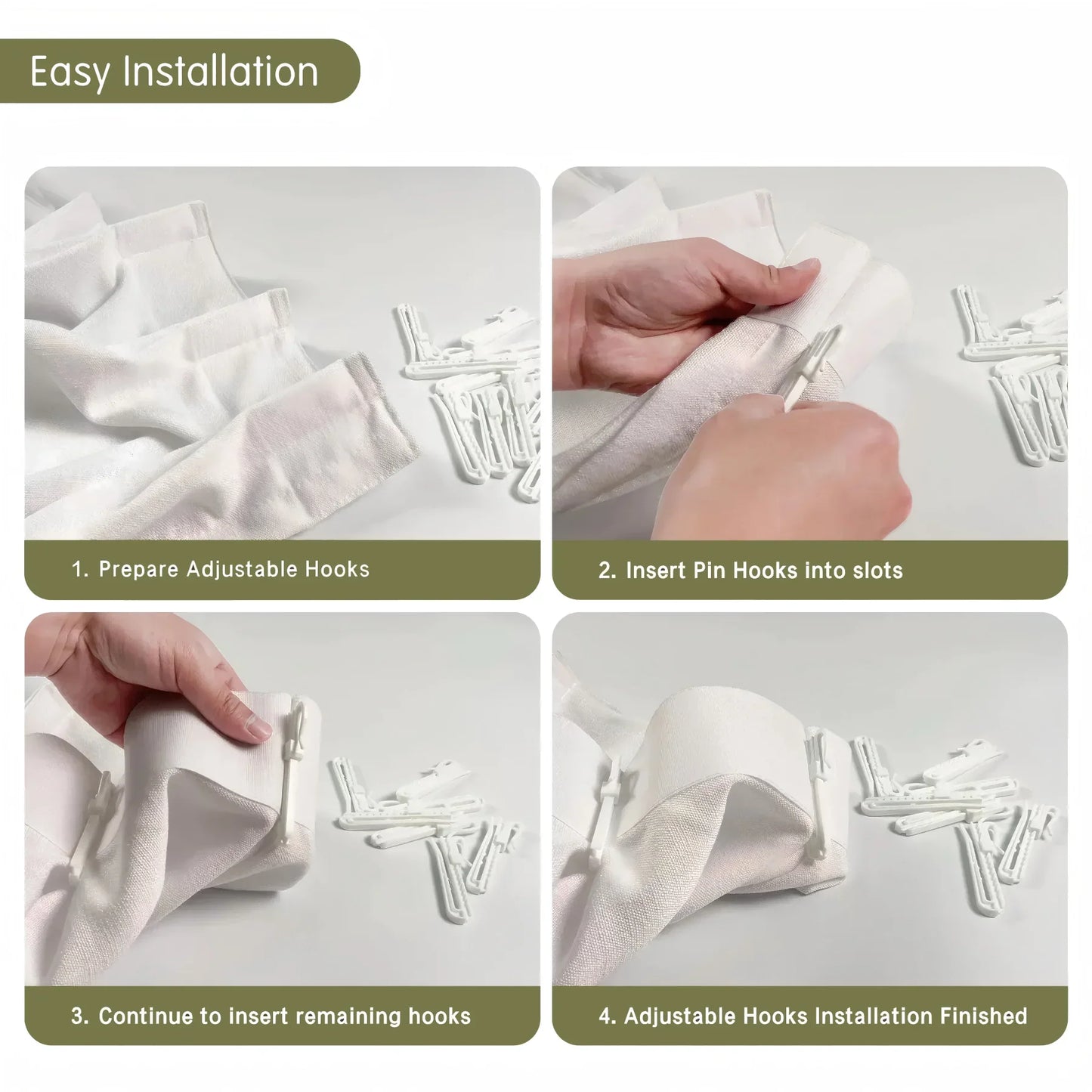 Easy Installation

1. Prepare Adjustable Hooks

2. Insert Pin Hooks into slots

3. Continue to insert remaining hooks

4. Adjustable Hooks Installation Finished