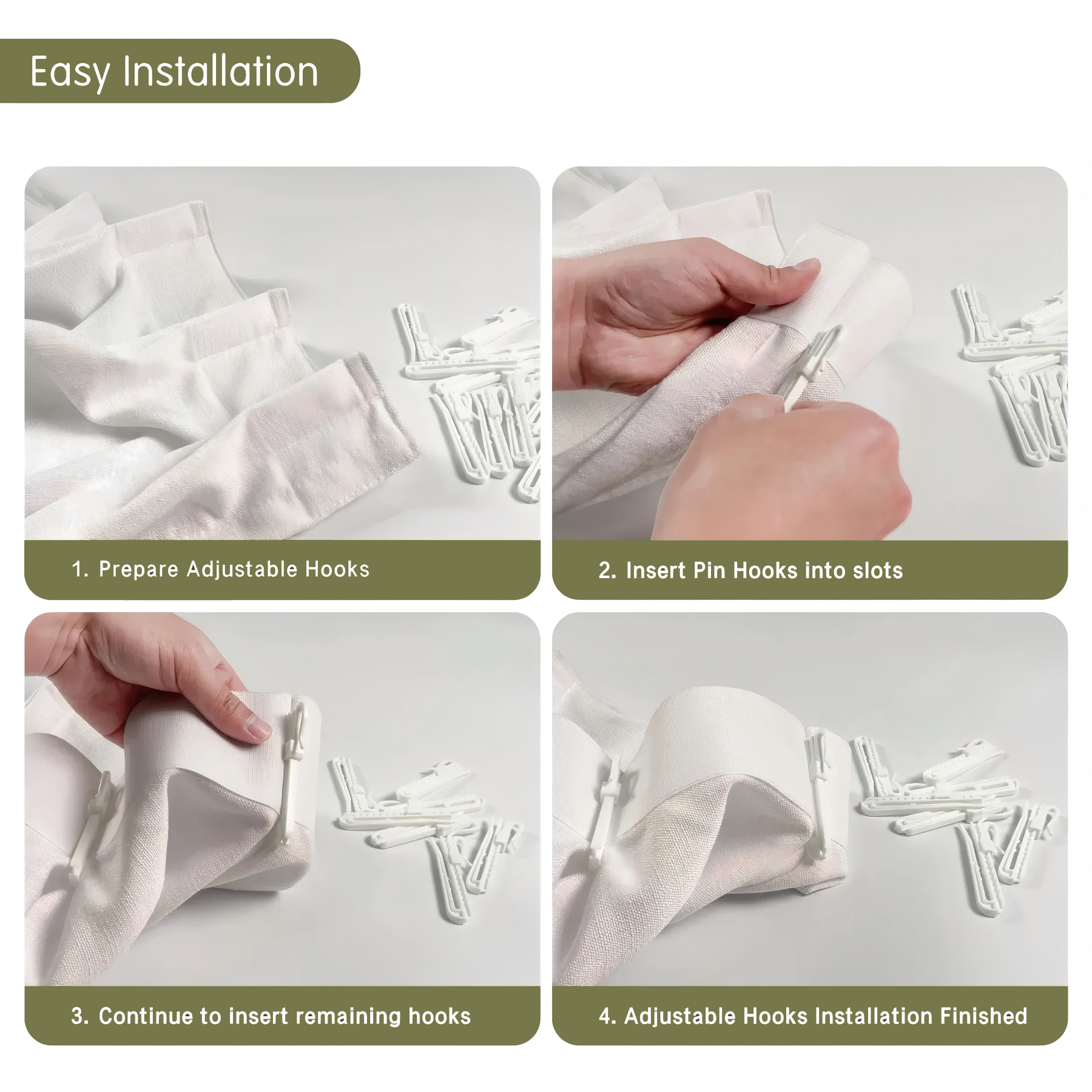 Easy Installation

1. Prepare Adjustable Hooks

2. Insert Pin Hooks into slots

3. Continue to insert remaining hooks

4. Adjustable Hooks Installation Finished