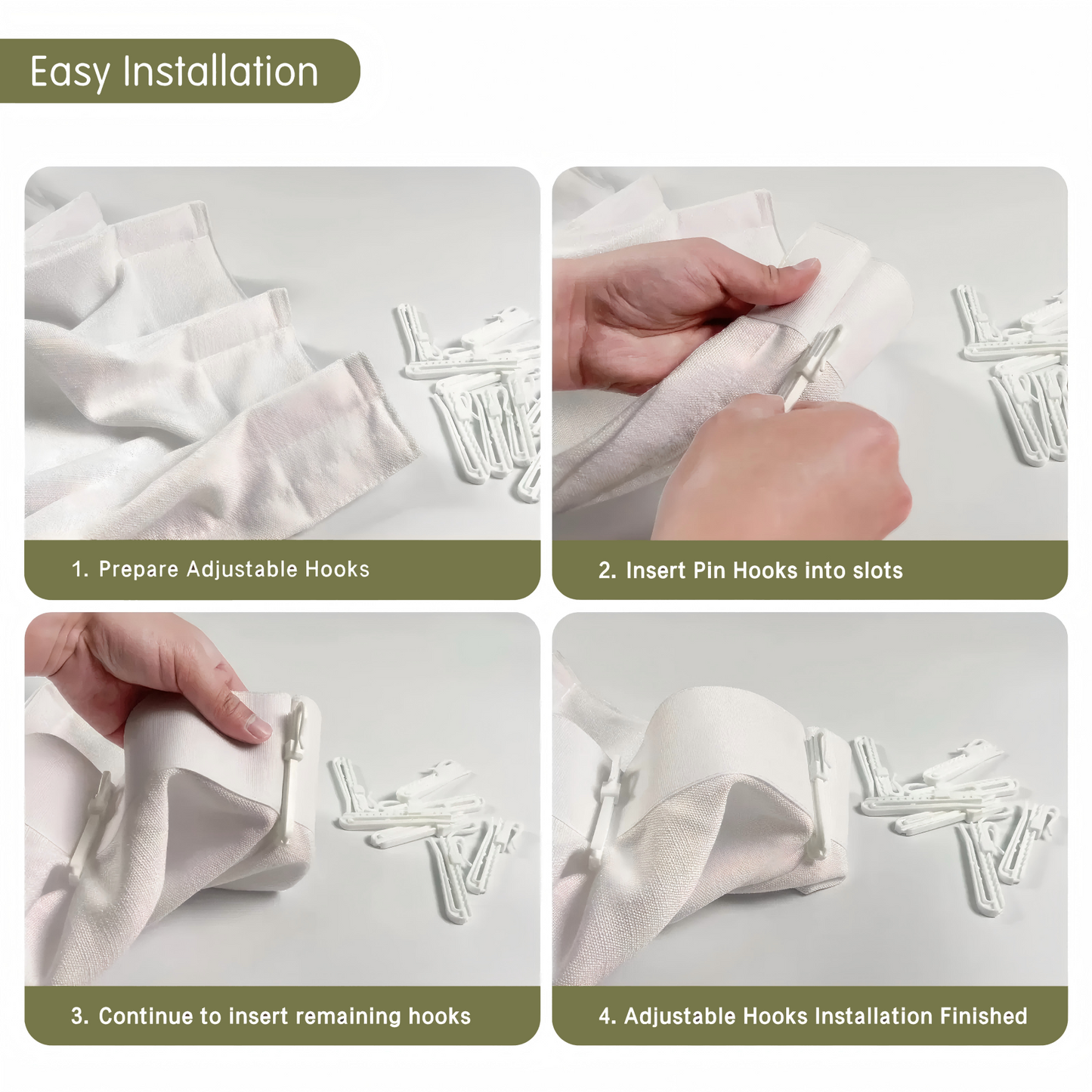 Easy Installation

1. Prepare Adjustable Hooks

2. Insert Pin Hooks into slots

3. Continue to insert remaining hooks

4. Adjustable Hooks Installation Finished