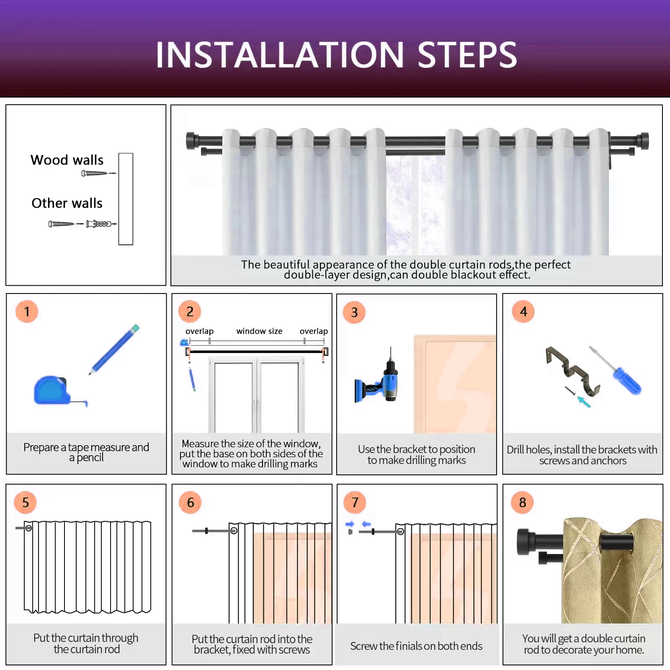 INSTALLATION STEPS

Wood walls

Other walls

The beautiful appearance of the double curtain rods,the perfect double-layer design,can double blackout effect.

1

Prepare a tape measure and a pencil

2

overlap window size overlap

Measure the size of the window, put the base on both sides of the window to make drilling marks

3

Use the bracket to position to make drilling marks

4

Drill holes, install the brackets with screws and anchors

5

Put the curtain through the curtain rod

6

Put the curtain rod into the bracket, fixed with screws

7

Screw the finials on both ends

8

You will get a double curtain rod to decorate your home.