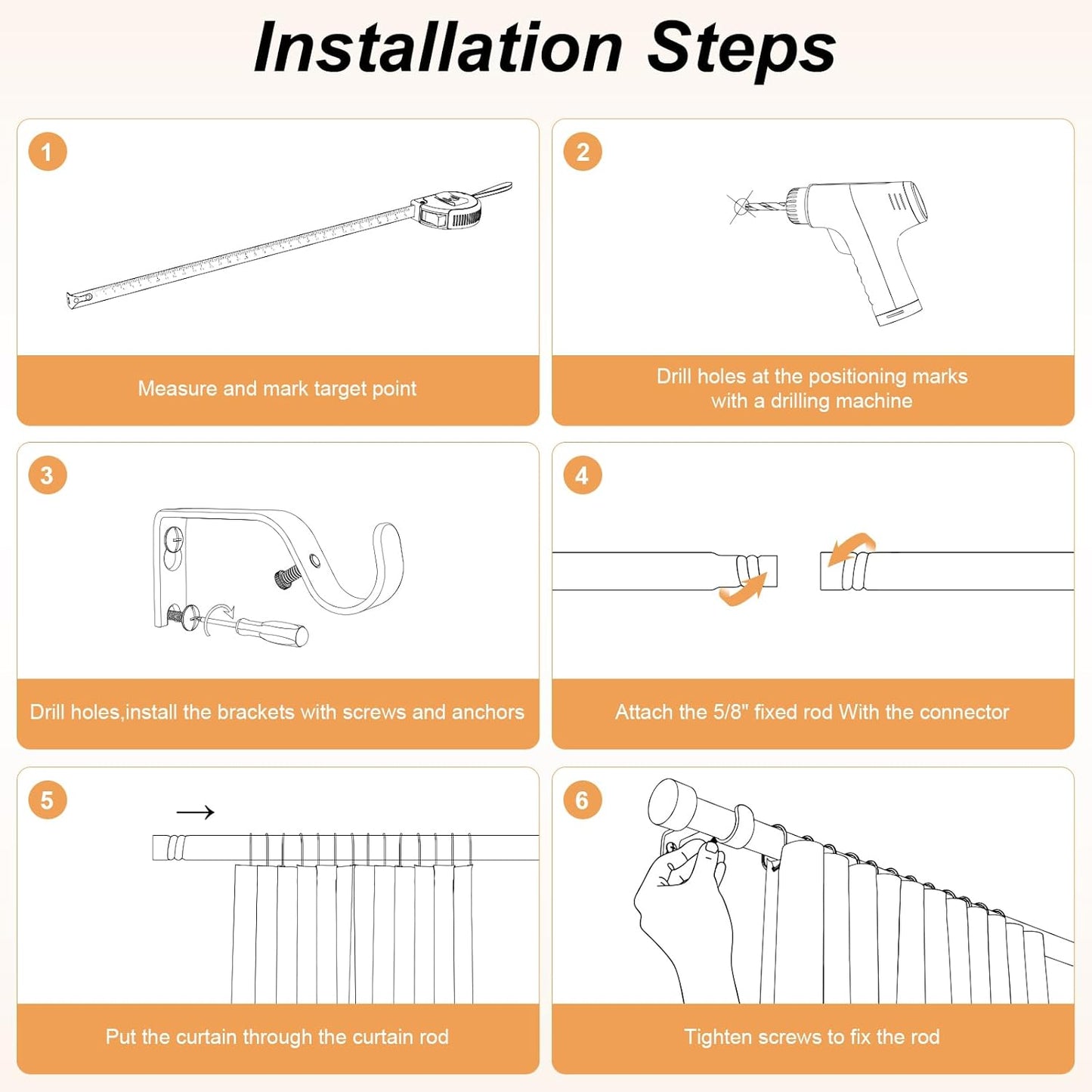 Installation Steps

1

Measure and mark target point

2

Drill holes at the positioning marks with a drilling machine

3

Drill holes,install the brackets with screws and anchors

4

Attach the 5/8" fixed rod With the connector

5

Put the curtain through the curtain rod

6

Tighten screws to fix the rod